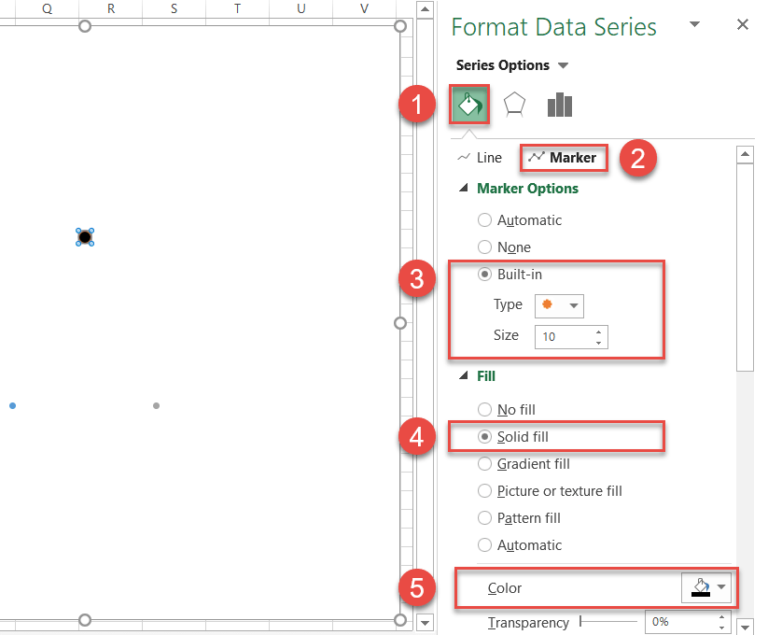 Q R S T U V

Format Data Series

Series Options

1

Line Marker

2

Marker Options

Automatic

None

3

Built-in

Type

Size 10

Fill

No fill

4

Solid fill

Gradient fill

Picture or texture fill

Pattern fill

Automatic

5

Color

Transparency 0%